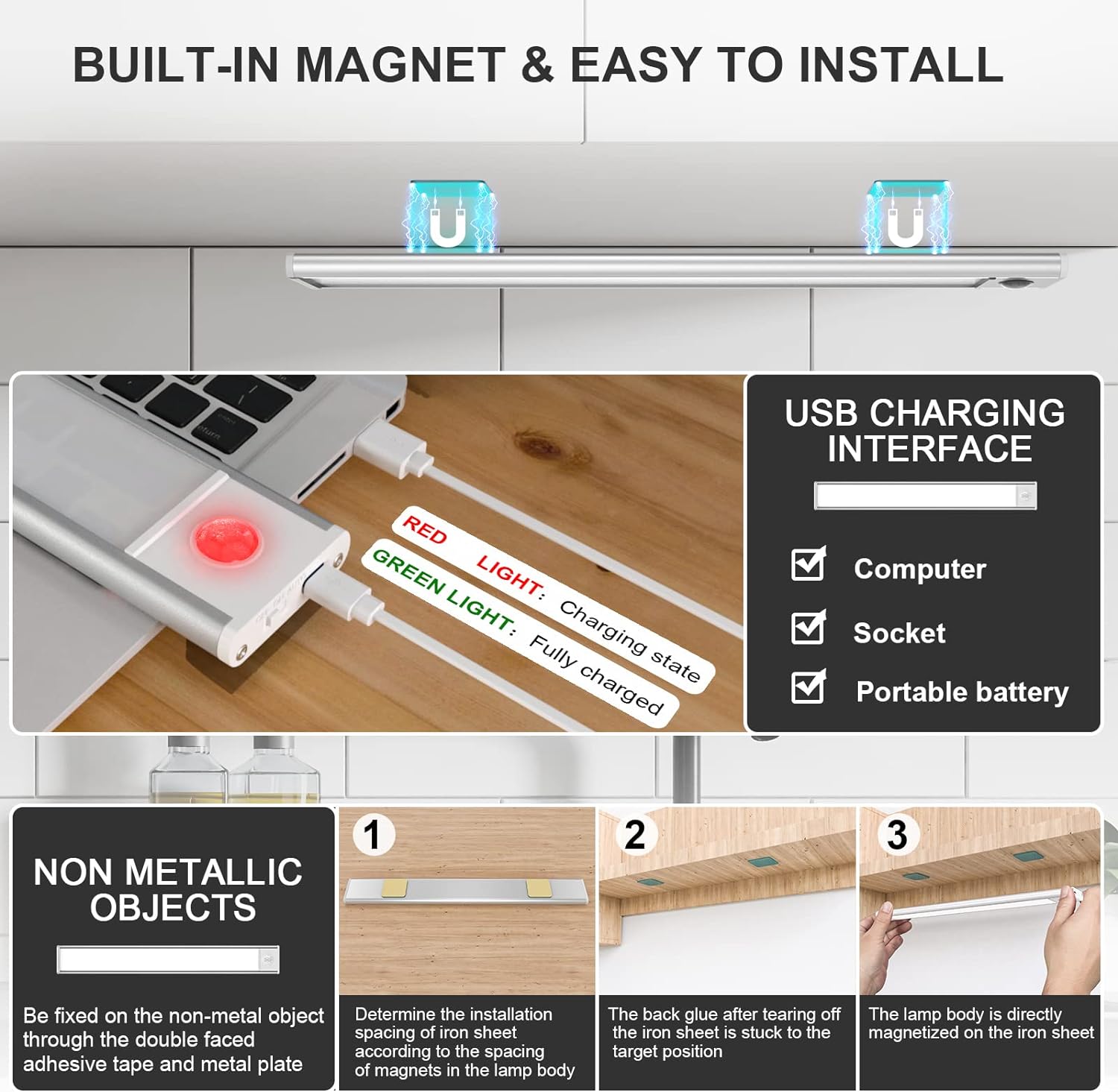 BUILT-IN MAGNET & EASY TO INSTALL

RED LIGHT: Charging state
GREEN LIGHT: Fully charged

USB CHARGING INTERFACE

Computer
Socket
Portable battery

NON METALLIC OBJECTS

Be fixed on the non-metal object through the double faced adhesive tape and metal plate

1
Determine the installation spacing of iron sheet according to the spacing of magnets in the lamp body

2
The back glue after tearing off the iron sheet is stuck to the target position

3
The lamp body is directly magnetized on the iron sheet